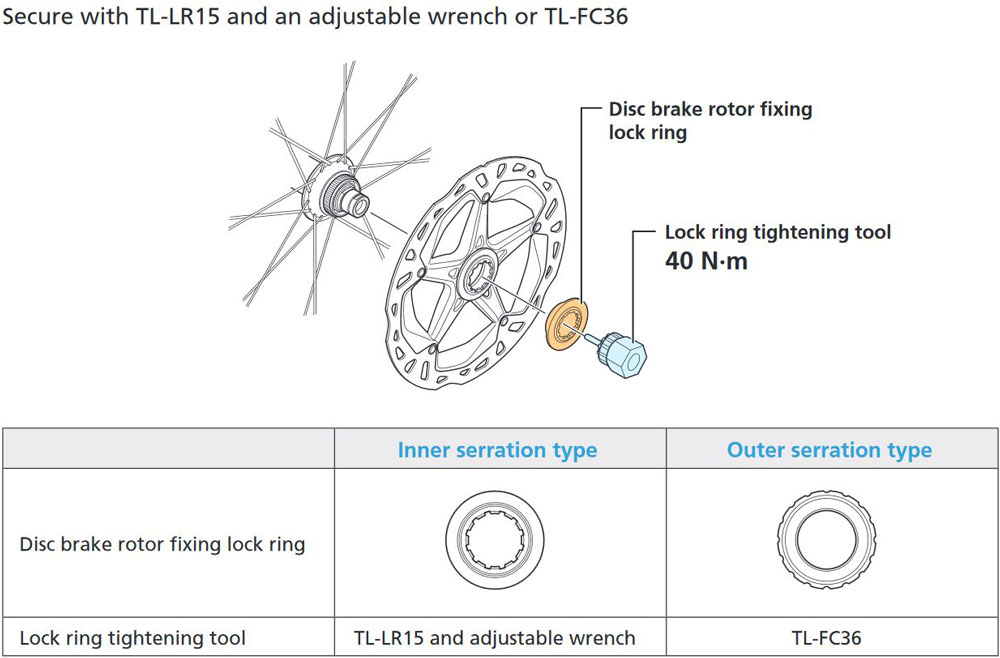 Secure with TL-LR15 and an adjustable wrench or TL-FC36

Disc brake rotor fixing lock ring

Lock ring tightening tool
40 N·m

| | Inner serration type | Outer serration type |
|---|---|---|
| Disc brake rotor fixing lock ring | | |
| Lock ring tightening tool | TL-LR15 and adjustable wrench | TL-FC36 |