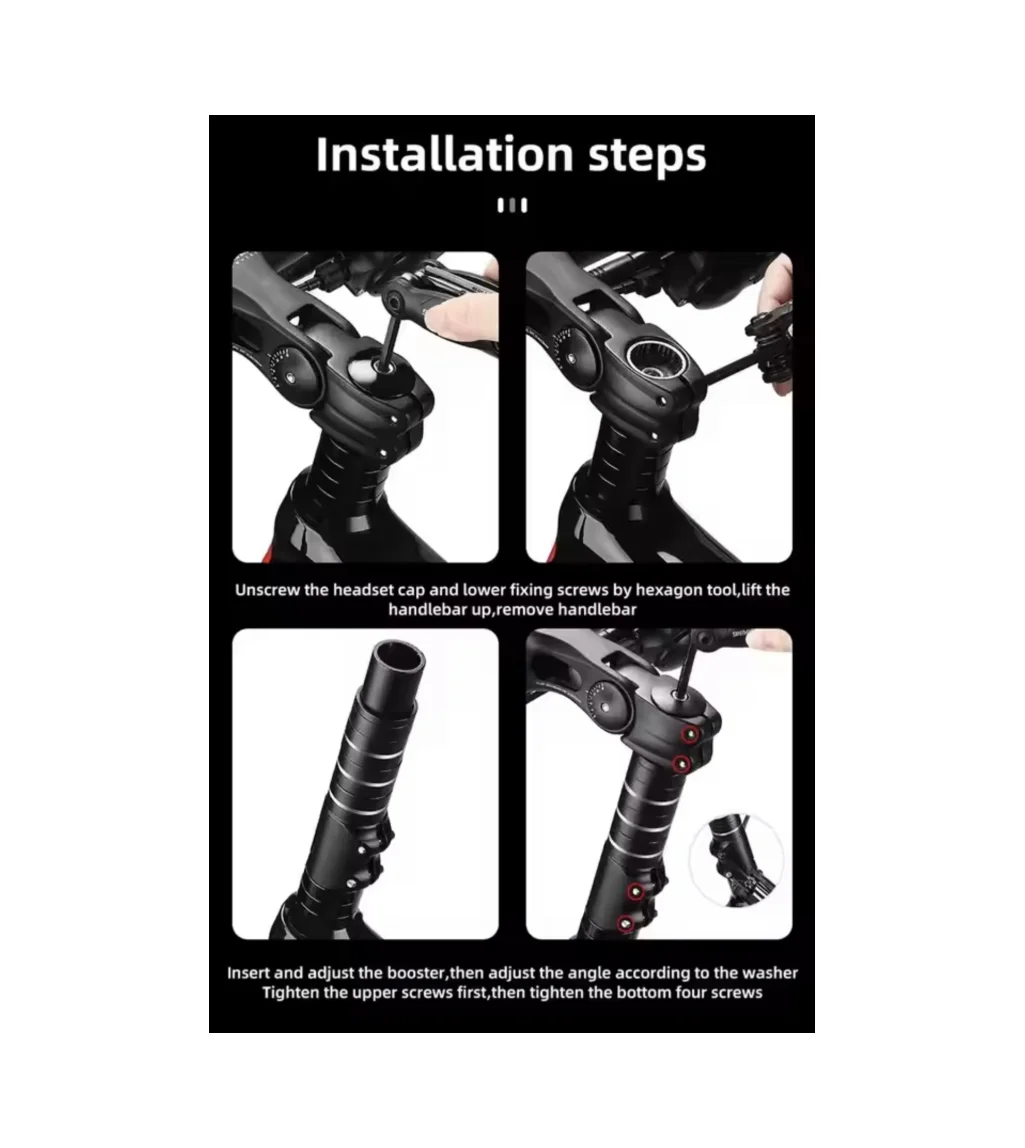 Installation steps

Unscrew the headset cap and lower fixing screws by hexagon tool,lift the handlebar up,remove handlebar

Insert and adjust the booster,then adjust the angle according to the washer
Tighten the upper screws first,then tighten the bottom four screws