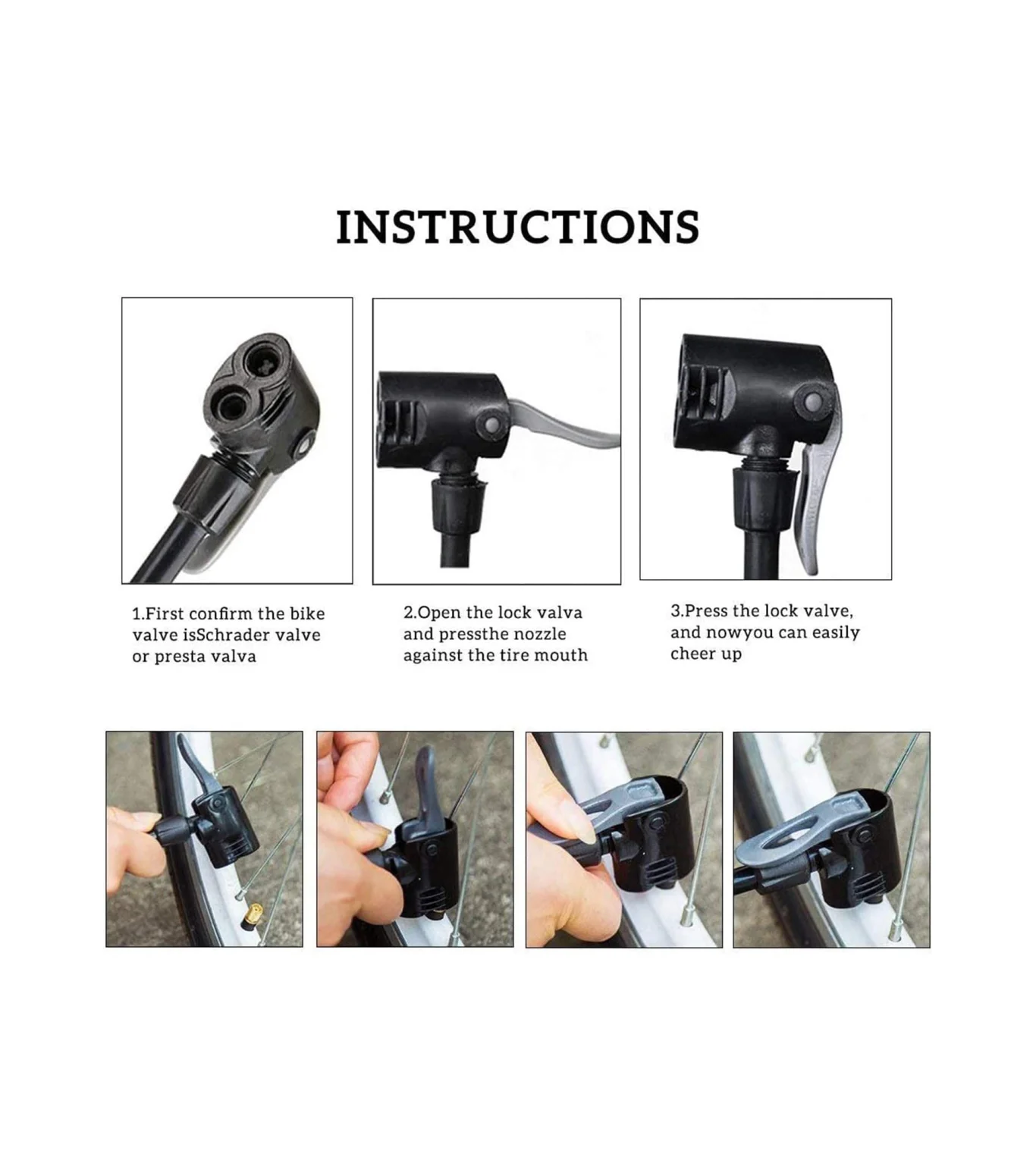 INSTRUCTIONS

1.First confirm the bike valve isSchrader valve or presta valva

2.Open the lock valva and pressthe nozzle against the tire mouth

3.Press the lock valve, and nowyou can easily cheer up